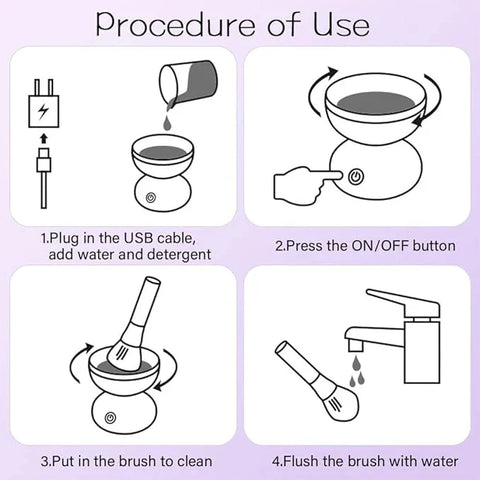 Procedure of Use

1.Plug in the USB cable, add water and detergent

2.Press the ON/OFF button

3.Put in the brush to clean

4.Flush the brush with water